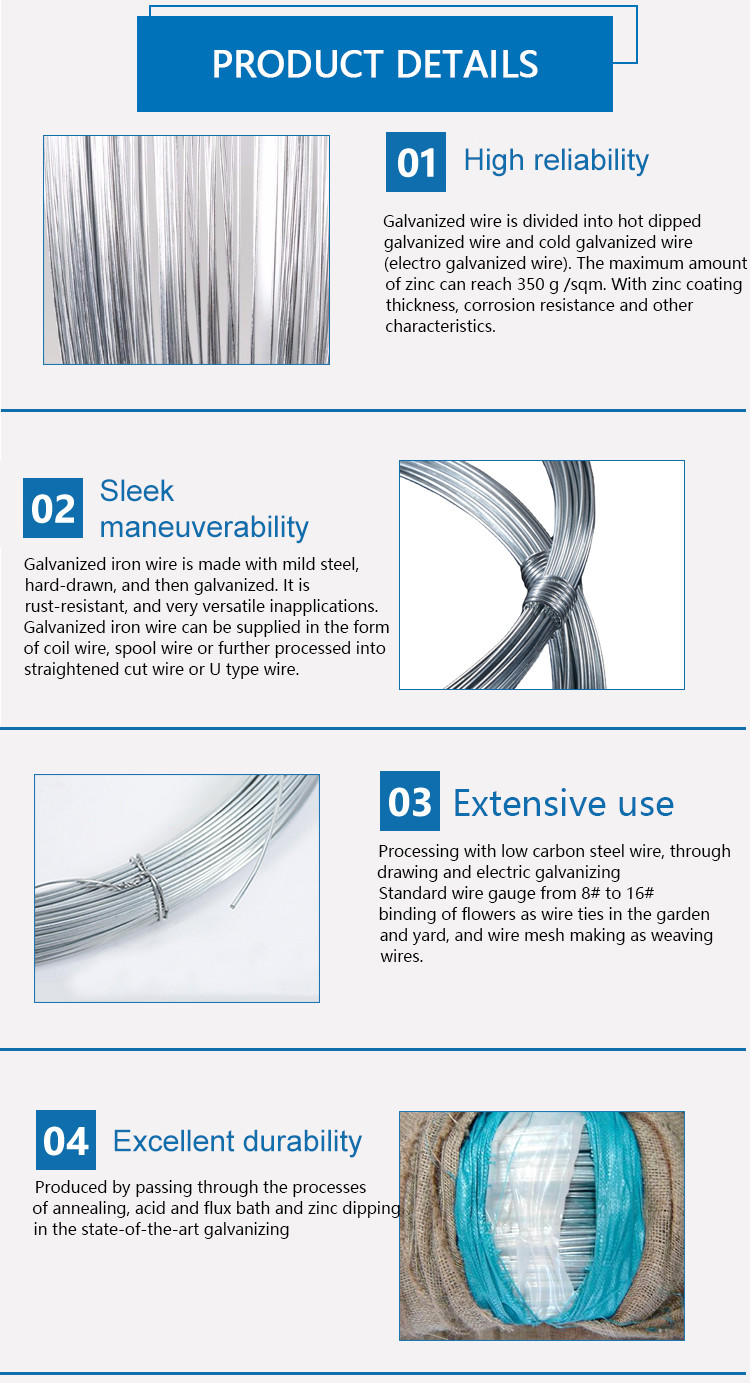 PRODUCT DETAILS

01 High reliability

Galvanized wire is divided into hot dipped galvanized wire and cold galvanized wire (electro galvanized wire). The maximum amount of zinc can reach 350 g /sqm. With zinc coating thickness, corrosion resistance and other characteristics.

02 Sleek maneuverability

Galvanized iron wire is made with mild steel, hard-drawn, and then galvanized. It is rust-resistant, and very versatile inapplications. Galvanized iron wire can be supplied in the form of coil wire, spool wire or further processed into straightened cut wire or U type wire.

03 Extensive use

Processing with low carbon steel wire, through drawing and electric galvanizing
Standard wire gauge from 8# to 16#
binding of flowers as wire ties in the garden and yard, and wire mesh making as weaving wires.

04 Excellent durability

Produced by passing through the processes of annealing, acid and flux bath and zinc dipping in the state-of-the-art galvanizing