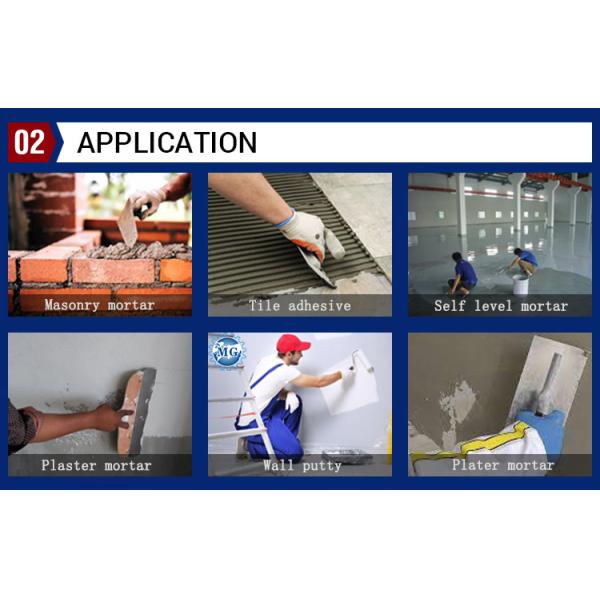 02 APPLICATION

Masonry mortar

Tile adhesive

Self level mortar

Plaster mortar

MG

Wall putty

Plater mortar