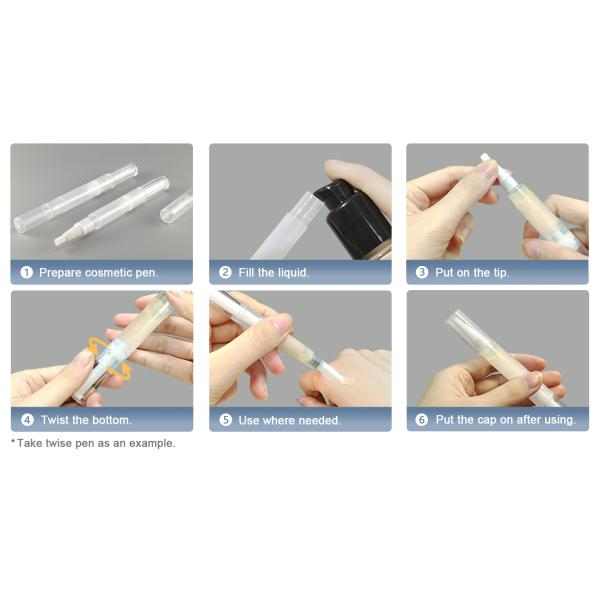 1 Prepare cosmetic pen.

2 Fill the liquid.

3 Put on the tip.

4 Twist the bottom.

5 Use where needed.

6 Put the cap on after using.

*Take twise pen as an example.