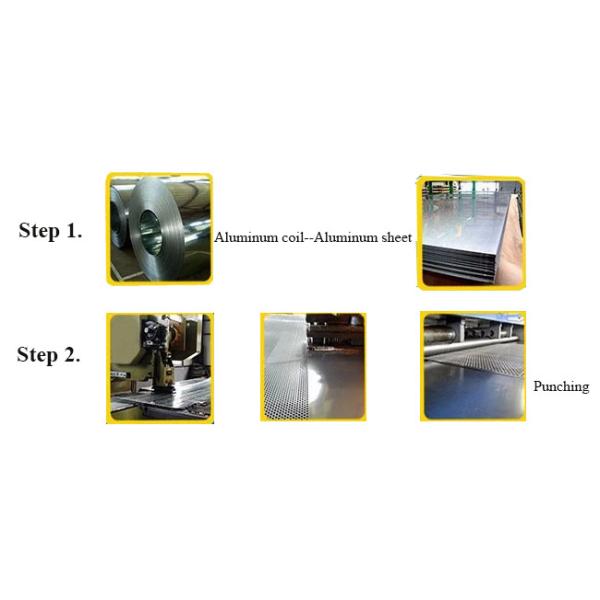 Step 1.

Aluminum coil--Aluminum sheet

Step 2.

Punching