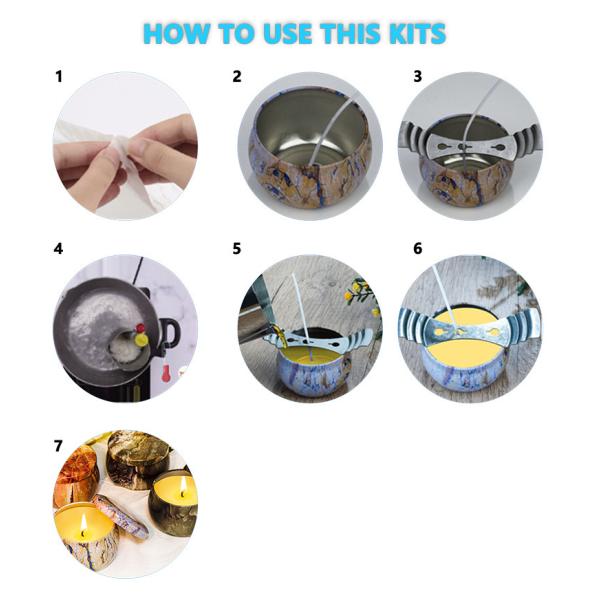 HOW TO USE THIS KITS

1

2

3

4

5

6

7