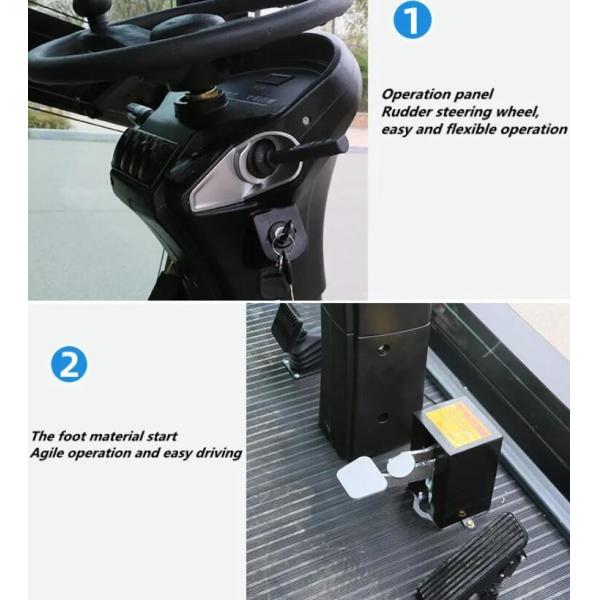 1

Operation panel
Rudder steering wheel,
easy and flexible operation

2

The foot material start
Agile operation and easy driving