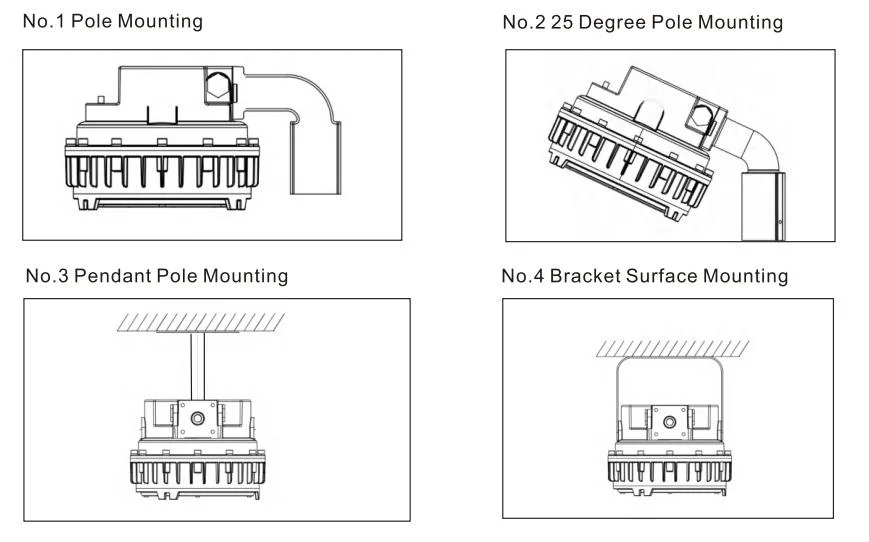 No.1 Pole Mounting

No.2 25 Degree Pole Mounting

No.3 Pendant Pole Mounting

No.4 Bracket Surface Mounting