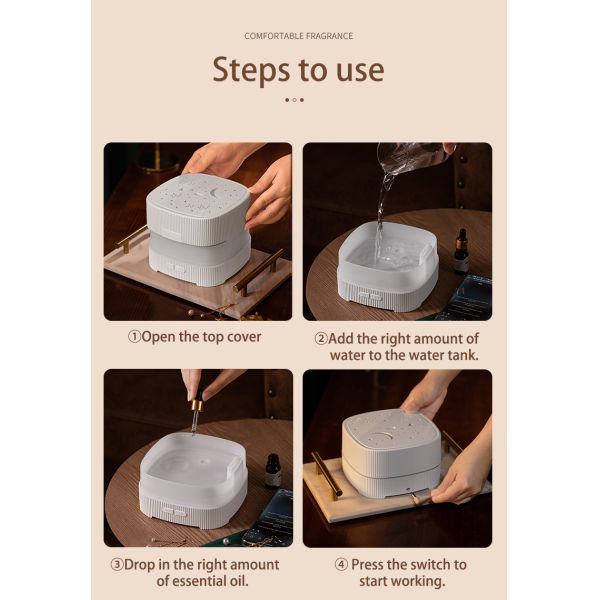 COMFORTABLE FRAGRANCE

Steps to use

①Open the top cover

②Add the right amount of water to the water tank.

③Drop in the right amount of essential oil.

④ Press the switch to start working.