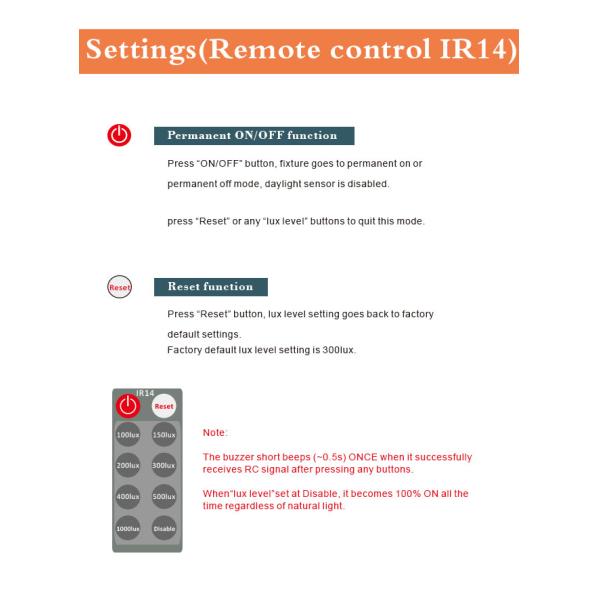 Settings(Remote control IR14)

Permanent ON/OFF function

Press "ON/OFF" button, fixture goes to permanent on or permanent off mode, daylight sensor is disabled.

press "Reset" or any "lux level" buttons to quit this mode.

Reset

Reset function

Press "Reset" button, lux level setting goes back to factory default settings.
Factory default lux level setting is 300lux.

IR14

Reset

100lux

150lux

200lux

300lux

400lux

500lux

1000lux

Disable

Note:

The buzzer short beeps (~0.5s) ONCE when it successfully receives RC signal after pressing any buttons.

When"lux level"set at Disable, it becomes 100% ON all the time regardless of natural light.