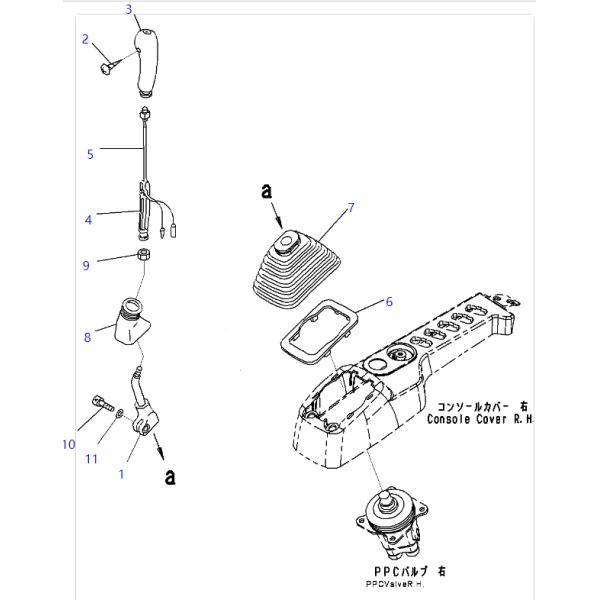 3
2
5
4
9
8
10
11
1
a
a
7
6
コンソールカバー 右
Console Cover R.H.
PPCバルブ 右
PPCValveR.H.