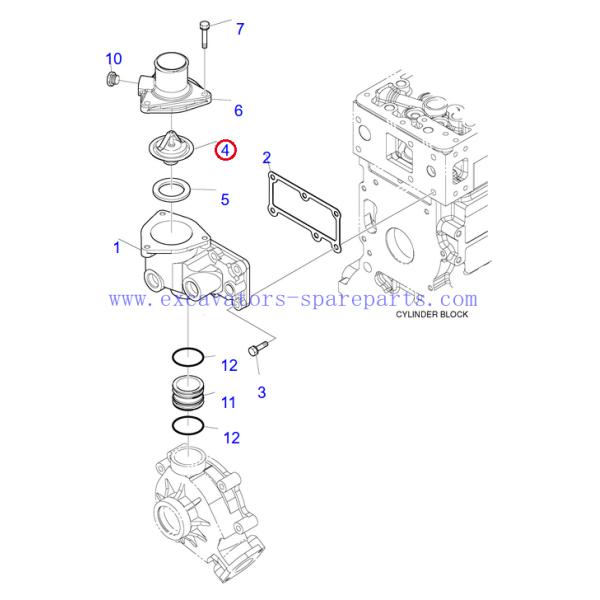 7
10
6
4
2
5
1
www.excavators-spareparts.com
CYLINDER BLOCK
12
3
11
12