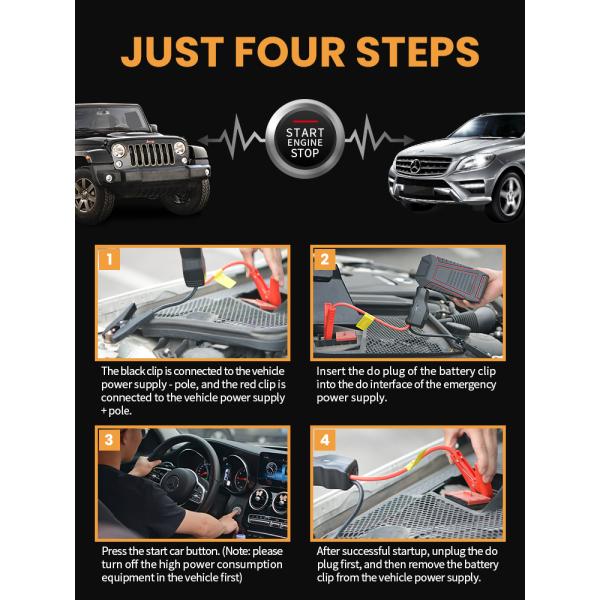 JUST FOUR STEPS

START ENGINE STOP

1

The black clip is connected to the vehicle power supply - pole, and the red clip is connected to the vehicle power supply + pole.

2

Insert the do plug of the battery clip into the do interface of the emergency power supply.

3

Press the start car button. (Note: please turn off the high power consumption equipment in the vehicle first)

4

After successful startup, unplug the do plug first, and then remove the battery clip from the vehicle power supply.