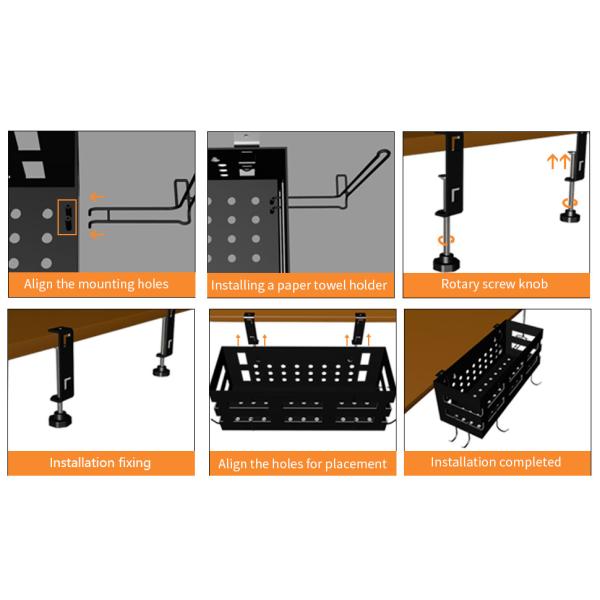 Align the mounting holes

Installing a paper towel holder

Rotary screw knob

Installation fixing

Align the holes for placement

Installation completed