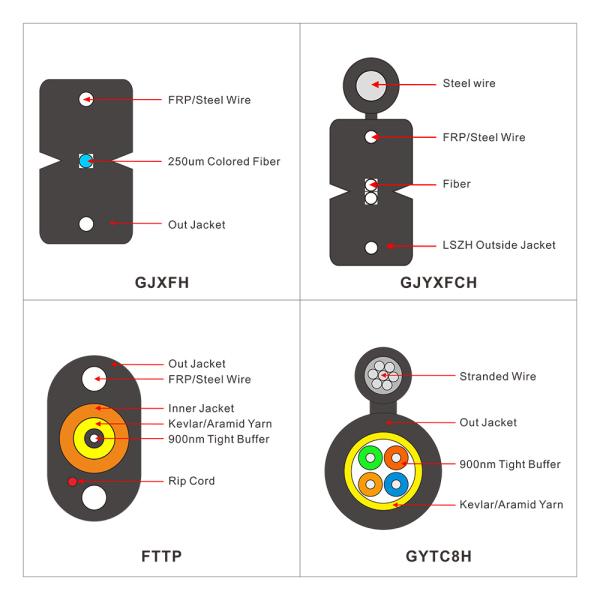 FRP/Steel Wire

250um Colored Fiber

Out Jacket

GJXFH

Steel wire

FRP/Steel Wire

Fiber

LSZH Outside Jacket

GJYXFCH

Out Jacket
FRP/Steel Wire
Inner Jacket
Kevlar/Aramid Yarn
900nm Tight Buffer

Rip Cord

FTTP

Stranded Wire

Out Jacket

900nm Tight Buffer

Kevlar/Aramid Yarn

GYTC8H