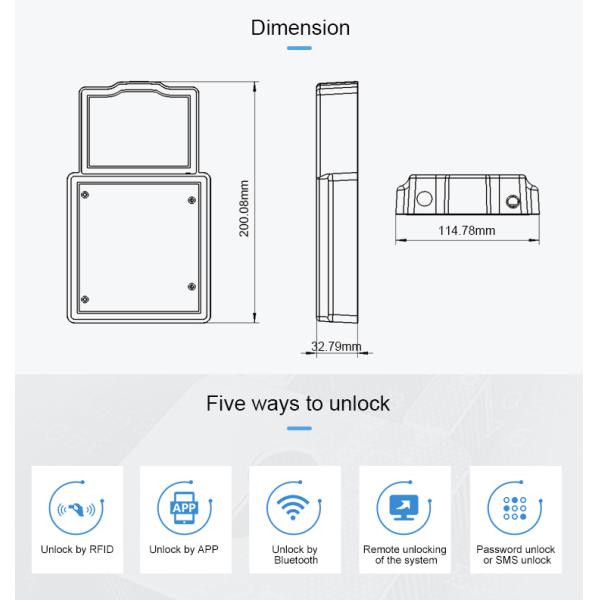 Dimension

200.08mm

114.78mm

32.79mm

Five ways to unlock

Unlock by RFID

APP

Unlock by APP

Unlock by Bluetooth

Remote unlocking of the system

Password unlock or SMS unlock