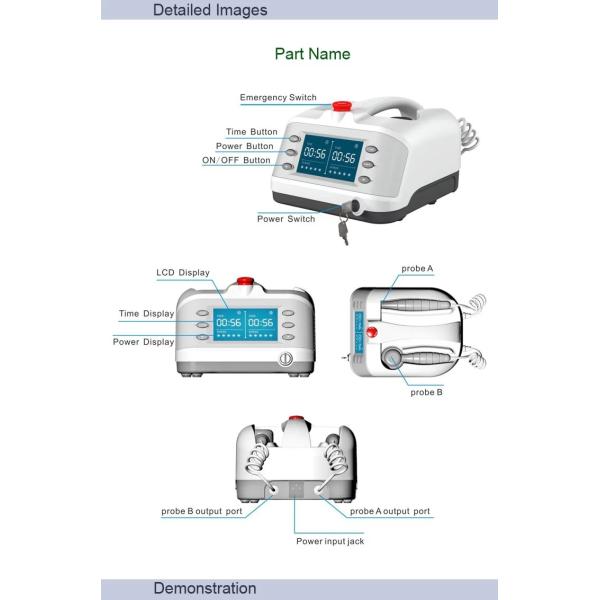 Detailed Images

Part Name

Emergency Switch

Time Button

Power Button

ON/OFF Button

00:56 00:56

Power Switch

LCD Display

Time Display

Power Display

00:56 00:56

probe A

probe B

probe B output port

probe A output port

Power input jack

Demonstration