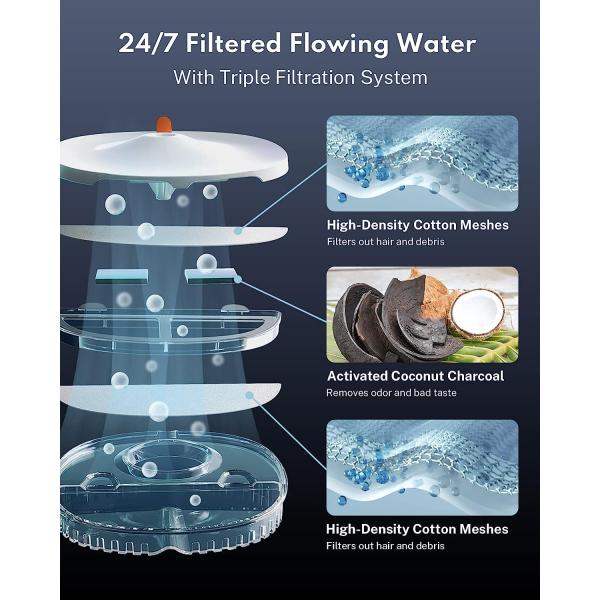 24/7 Filtered Flowing Water
With Triple Filtration System

High-Density Cotton Meshes
Filters out hair and debris

Activated Coconut Charcoal
Removes odor and bad taste

High-Density Cotton Meshes
Filters out hair and debris