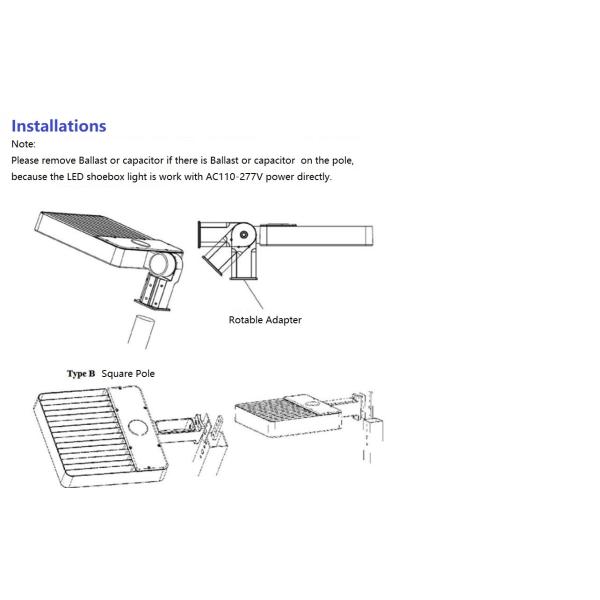 Installations
Note:
Please remove Ballast or capacitor if there is Ballast or capacitor on the pole, because the LED shoebox light is work with AC110-277V power directly.

Rotable Adapter

Type B Square Pole