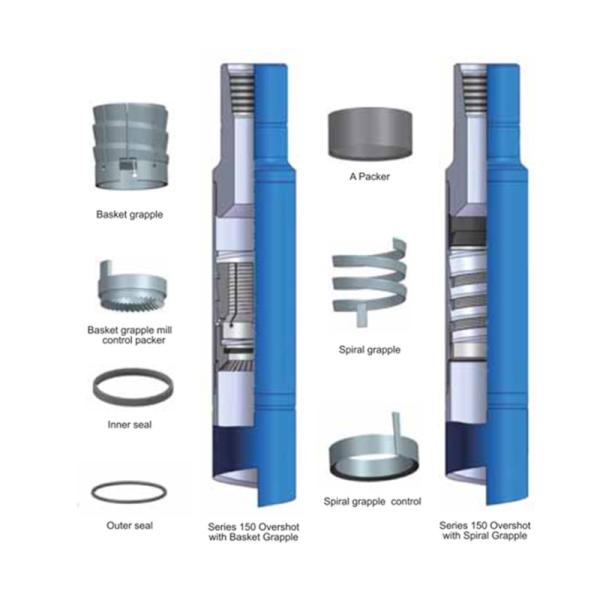 Basket grapple

Basket grapple mill control packer

Inner seal

Outer seal

Series 150 Overshot with Basket Grapple

A Packer

Spiral grapple

Spiral grapple control

Series 150 Overshot with Spiral Grapple