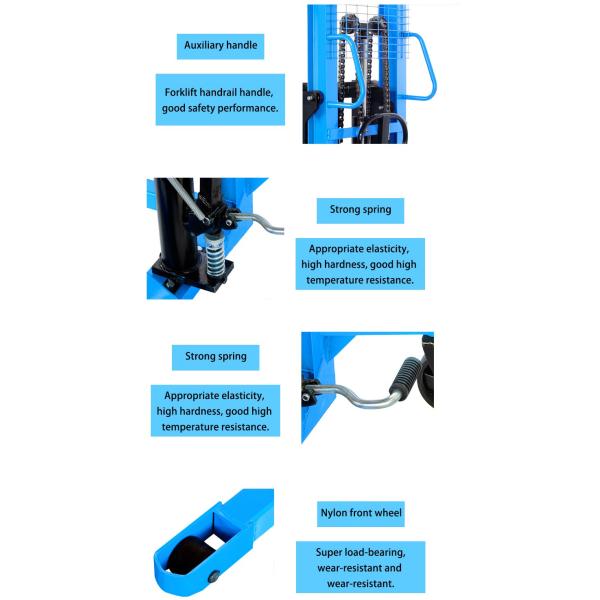 Auxiliary handle

Forklift handrail handle, good safety performance.

Strong spring

Appropriate elasticity, high hardness, good high temperature resistance.

Strong spring

Appropriate elasticity, high hardness, good high temperature resistance.

Nylon front wheel

Super load-bearing, wear-resistant and wear-resistant.