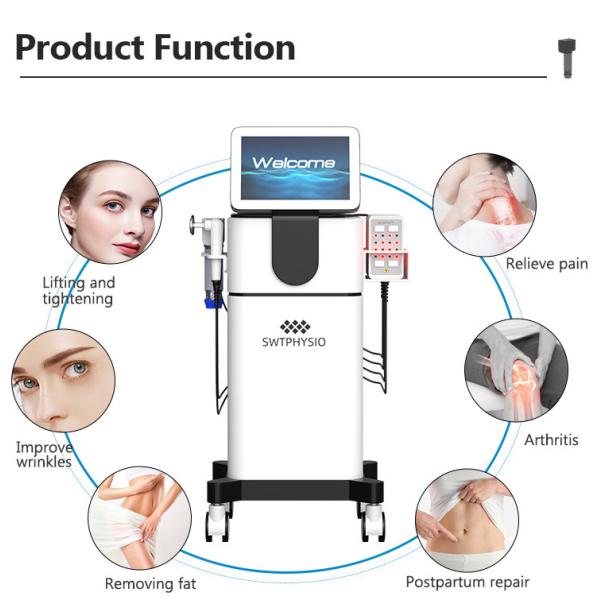 Product Function

Welcome

SWTPHYSIO

Lifting and tightening

Improve wrinkles

Removing fat

Relieve pain

Arthritis

Postpartum repair