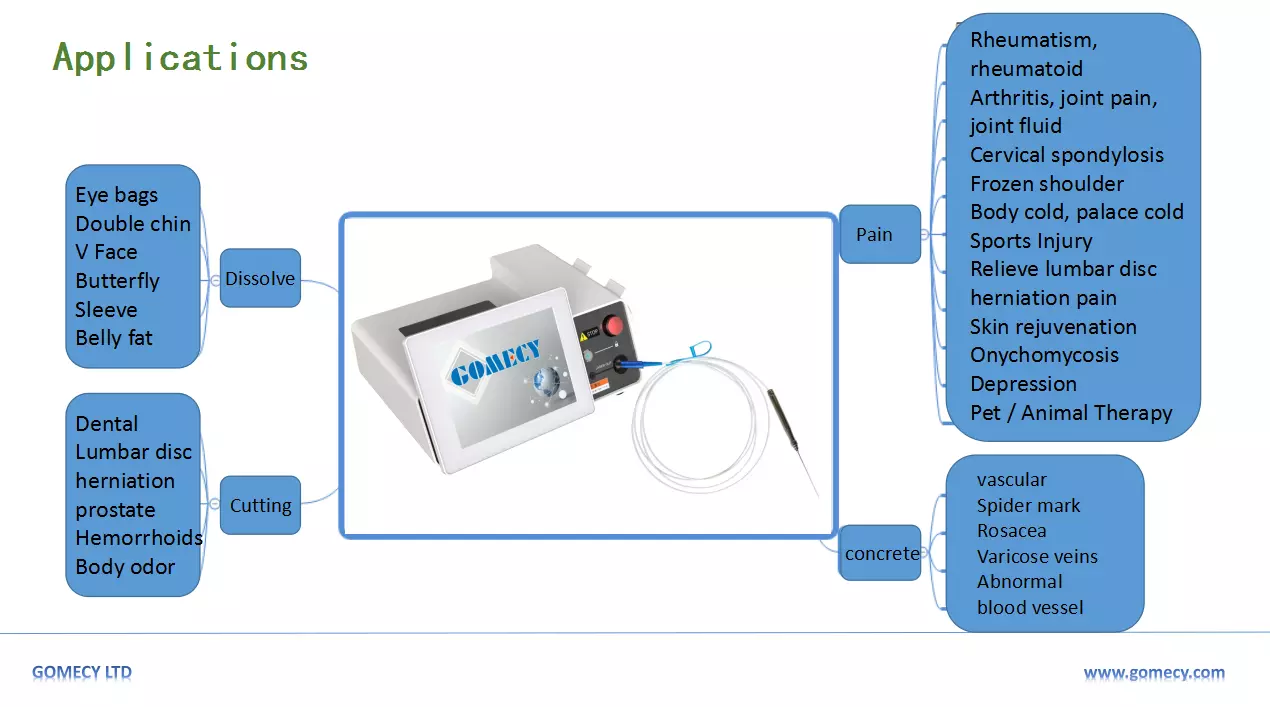 Applications

Eye bags
Double chin
V Face
Butterfly
Sleeve
Belly fat

Dissolve

Dental
Lumbar disc herniation
prostate
Hemorrhoids
Body odor

Cutting

GOMECY

STOP

Pain

Rheumatism, rheumatoid
Arthritis, joint pain, joint fluid
Cervical spondylosis
Frozen shoulder
Body cold, palace cold
Sports Injury
Relieve lumbar disc herniation pain
Skin rejuvenation
Onychomycosis
Depression
Pet / Animal Therapy

concrete

vascular
Spider mark
Rosacea
Varicose veins
Abnormal blood vessel

GOMECY LTD

www.gomecy.com