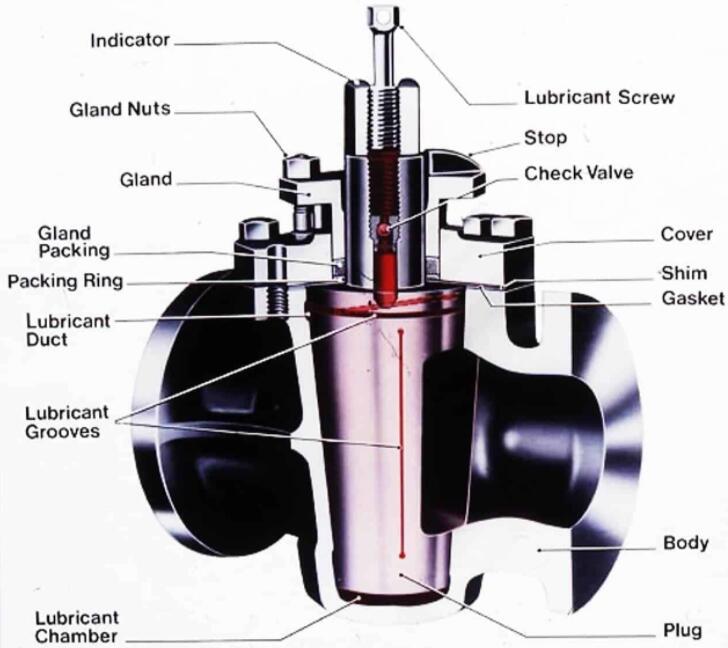 Indicator
Gland Nuts
Gland
Gland Packing
Packing Ring
Lubricant Duct
Lubricant Grooves
Lubricant Chamber
Lubricant Screw
Stop
Check Valve
Cover
Shim
Gasket
Body
Plug