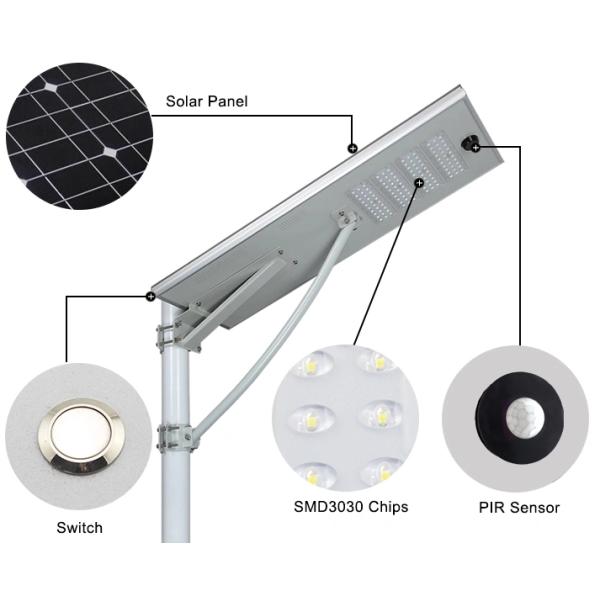 Solar Panel

Switch

SMD3030 Chips

PIR Sensor