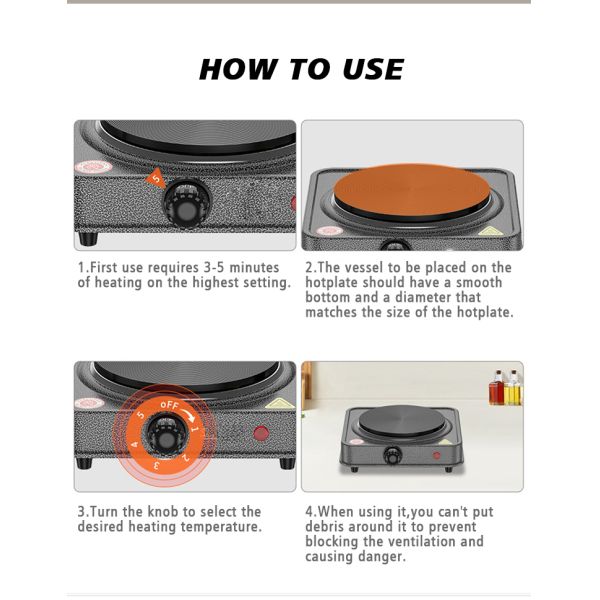 HOW TO USE

5

1.First use requires 3-5 minutes of heating on the highest setting.

2.The vessel to be placed on the hotplate should have a smooth bottom and a diameter that matches the size of the hotplate.

oFF
1
2
3
4
5

3.Turn the knob to select the desired heating temperature.

4.When using it,you can't put debris around it to prevent blocking the ventilation and causing danger.