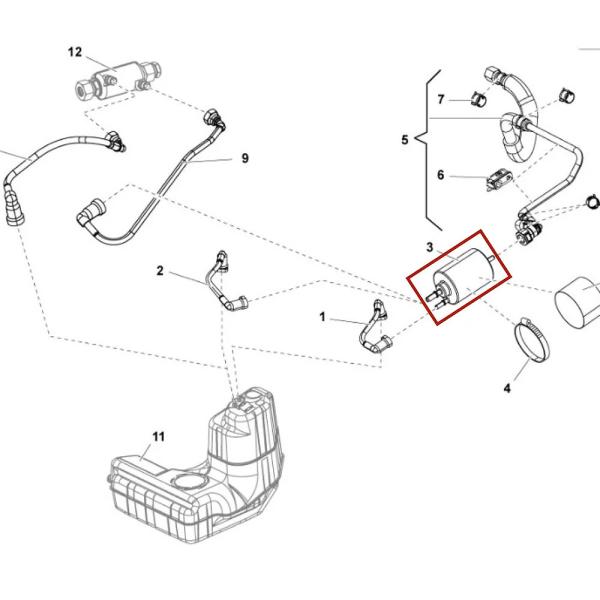 12
7
5
9
6
3
2
1
4
11