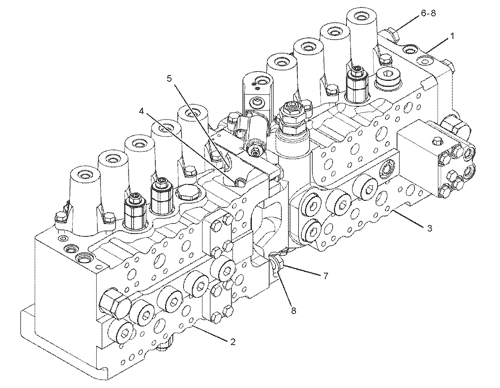 6-8
1
5
4
3
7
8
2