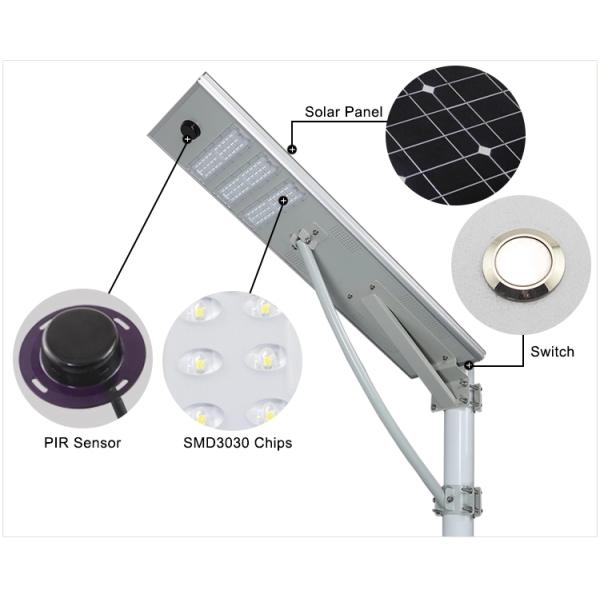 Solar Panel

Switch

PIR Sensor

SMD3030 Chips