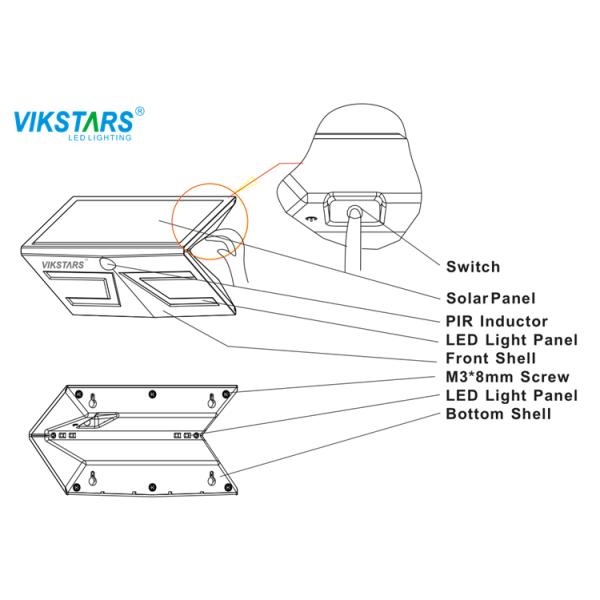 VIKSTARS®
LED LIGHTING

VIKSTARS

Switch
Solar Panel
PIR Inductor
LED Light Panel
Front Shell
M3*8mm Screw
LED Light Panel
Bottom Shell