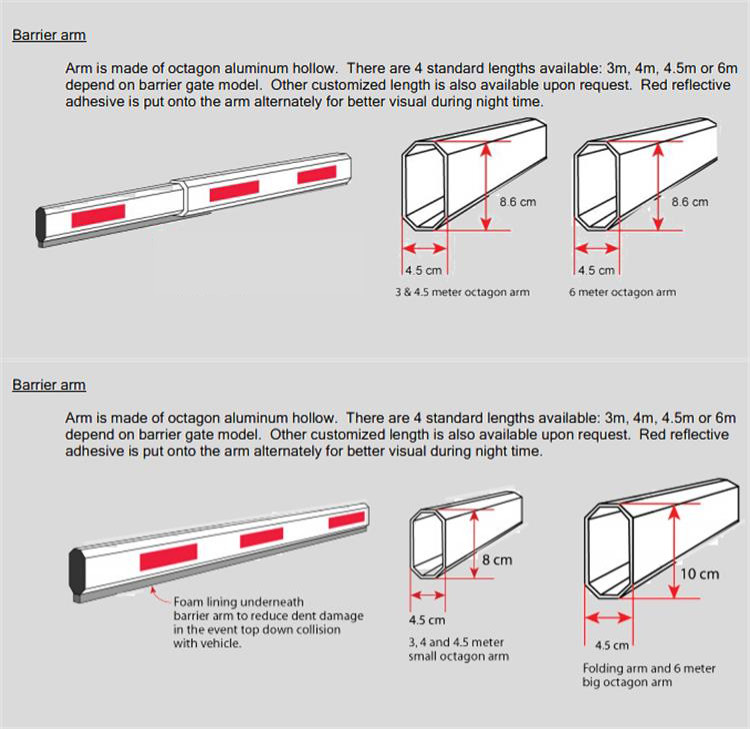 Barrier arm

Arm is made of octagon aluminum hollow. There are 4 standard lengths available: 3m, 4m, 4.5m or 6m depend on barrier gate model. Other customized length is also available upon request. Red reflective adhesive is put onto the arm alternately for better visual during night time.

8.6 cm

4.5 cm

3 & 4.5 meter octagon arm

8.6 cm

4.5 cm

6 meter octagon arm

Barrier arm

Arm is made of octagon aluminum hollow. There are 4 standard lengths available: 3m, 4m, 4.5m or 6m depend on barrier gate model. Other customized length is also available upon request. Red reflective adhesive is put onto the arm alternately for better visual during night time.

Foam lining underneath barrier arm to reduce dent damage in the event top down collision with vehicle.

8 cm

4.5 cm

3, 4 and 4.5 meter small octagon arm

10 cm

4.5 cm

Folding arm and 6 meter big octagon arm