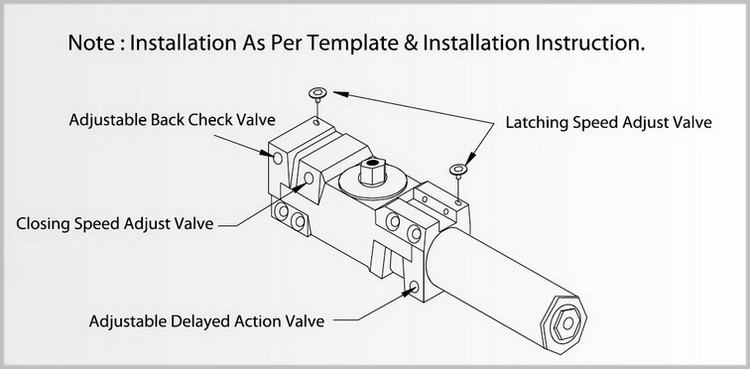 Note : Installation As Per Template & Installation Instruction.

Adjustable Back Check Valve

Latching Speed Adjust Valve

Closing Speed Adjust Valve

Adjustable Delayed Action Valve