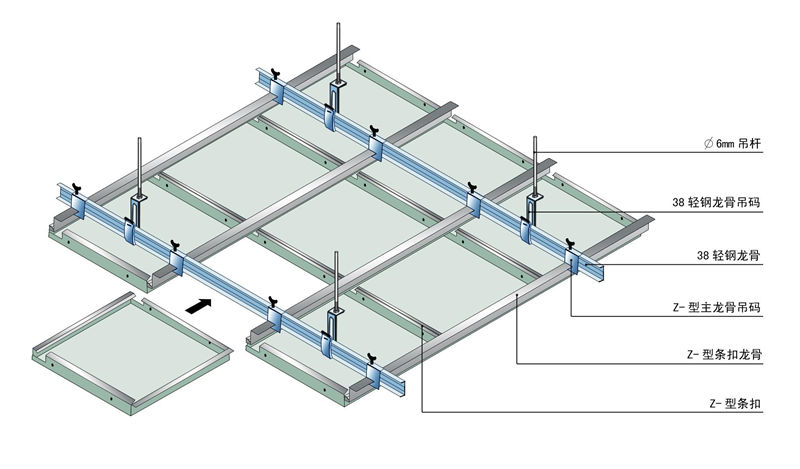 ∅ 6mm 吊杆

38 轻钢龙骨吊码

38 轻钢龙骨

Z- 型主龙骨吊码

Z- 型条扣龙骨

Z- 型条扣