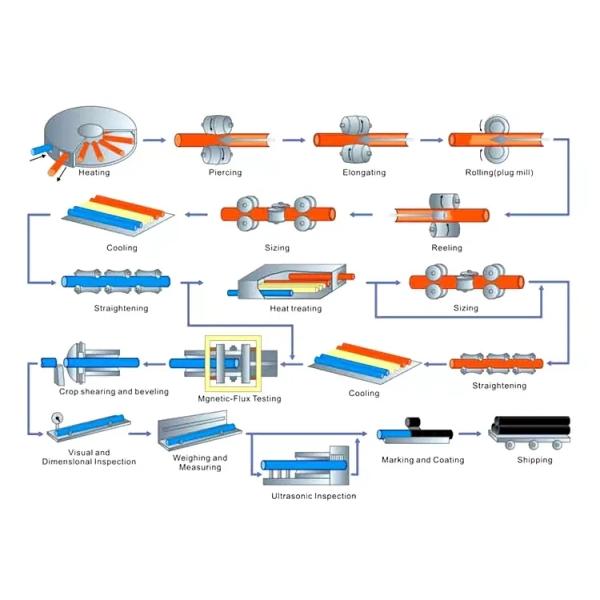 Heating

Piercing

Elongating

Rolling(plug mill)

Cooling

Sizing

Reeling

Straightening

Heat treating

Sizing

Crop shearing and beveling

Mgnetic-Flux Testing

Cooling

Straightening

Visual and Dimensional Inspection

Weighing and Measuring

Ultrasonic Inspection

Marking and Coating

Shipping