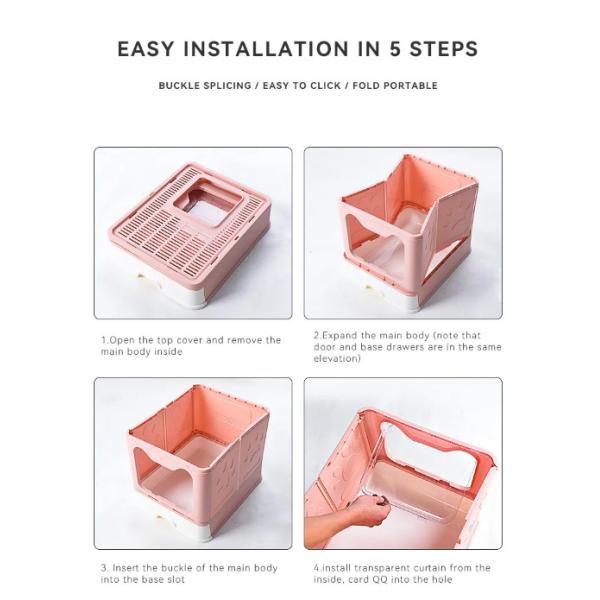 EASY INSTALLATION IN 5 STEPS

BUCKLE SPLICING / EASY TO CLICK / FOLD PORTABLE

1.Open the top cover and remove the main body inside

2.Expand the main body (note that door and base drawers are in the same elevation)

3. Insert the buckle of the main body into the base slot

4.install transparent curtain from the inside, card QQ into the hole