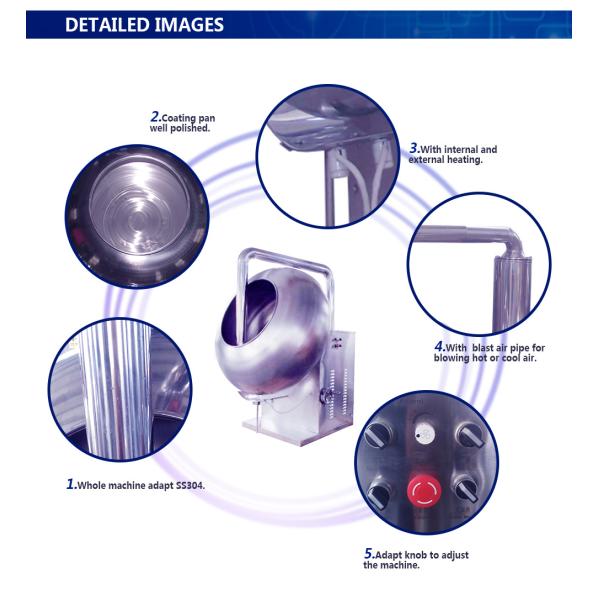 DETAILED IMAGES

2.Coating pan well polished.

3.With internal and external heating.

4.With blast air pipe for blowing hot or cool air.

1.Whole machine adapt SS304.

5.Adapt knob to adjust the machine.