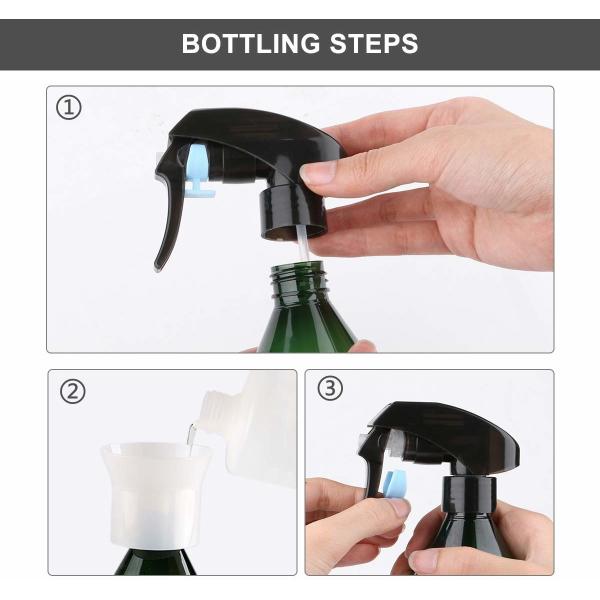 BOTTLING STEPS

①

②

③