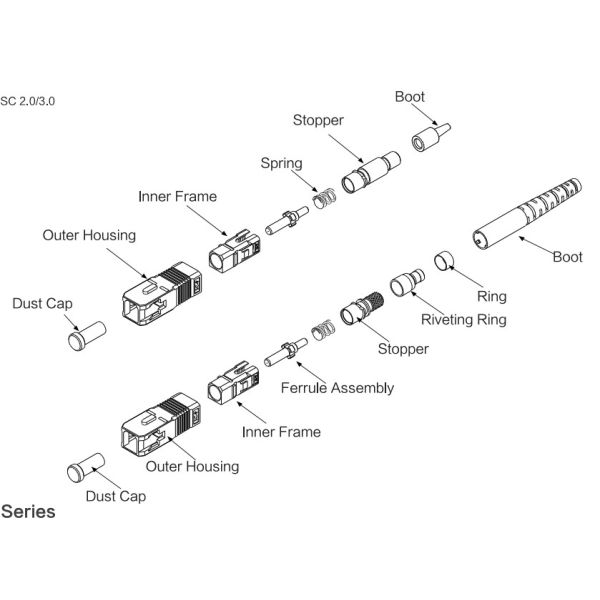 SC 2.0/3.0

Boot

Stopper

Spring

Inner Frame

Outer Housing

Dust Cap

Boot

Ring

Riveting Ring

Stopper

Ferrule Assembly

Inner Frame

Outer Housing

Dust Cap

Series