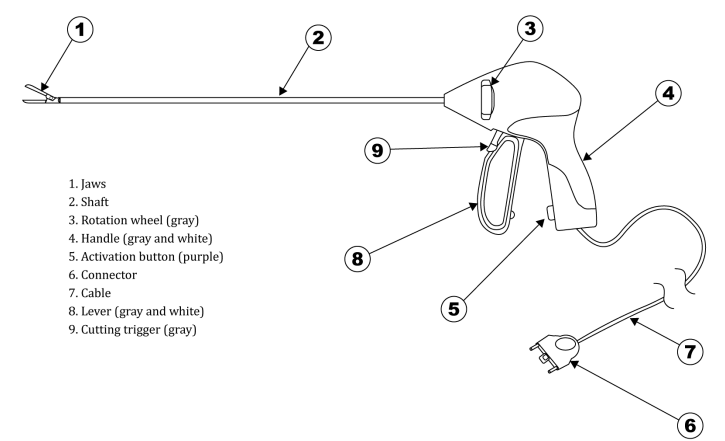 1
2
3
4
9
8
5
7
6

1. Jaws
2. Shaft
3. Rotation wheel (gray)
4. Handle (gray and white)
5. Activation button (purple)
6. Connector
7. Cable
8. Lever (gray and white)
9. Cutting trigger (gray)