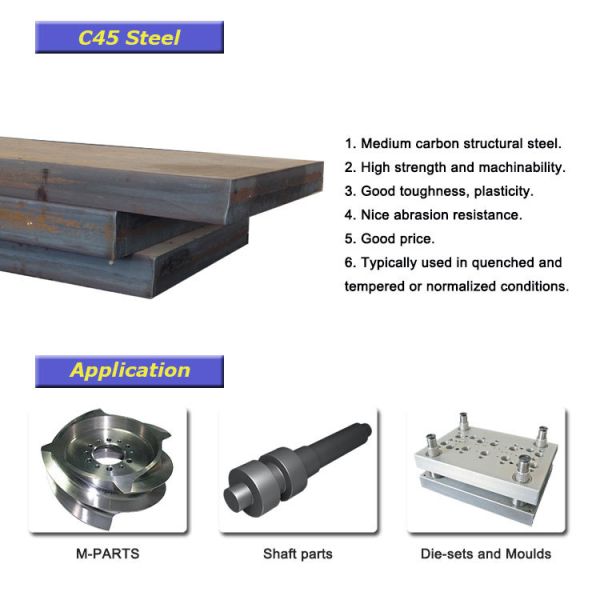 C45 Steel

1. Medium carbon structural steel.
2. High strength and machinability.
3. Good toughness, plasticity.
4. Nice abrasion resistance.
5. Good price.
6. Typically used in quenched and tempered or normalized conditions.

Application

M-PARTS

Shaft parts

Die-sets and Moulds