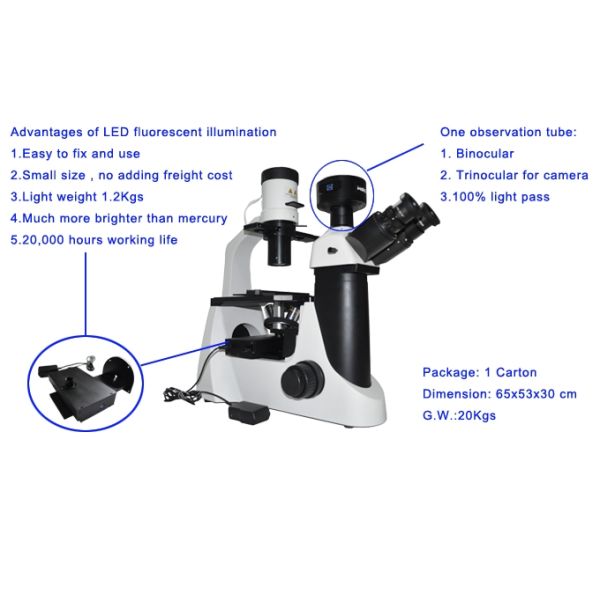 Advantages of LED fluorescent illumination
1.Easy to fix and use
2.Small size , no adding freight cost
3.Light weight 1.2Kgs
4.Much more brighter than mercury
5.20,000 hours working life

One observation tube:
1. Binocular
2. Trinocular for camera
3.100% light pass

Package: 1 Carton
Dimension: 65x53x30 cm
G.W.:20Kgs