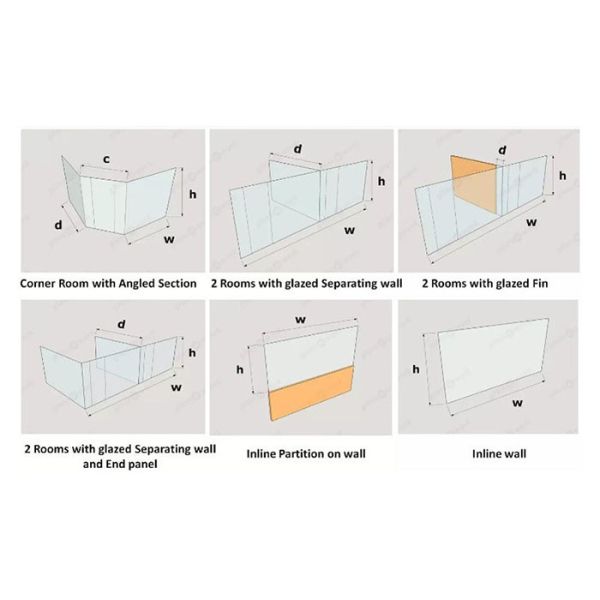 c
h
d
w
Corner Room with Angled Section

d
h
w
2 Rooms with glazed Separating wall

d
h
w
2 Rooms with glazed Fin

d
h
w
2 Rooms with glazed Separating wall and End panel

w
h
Inline Partition on wall

h
w
Inline wall