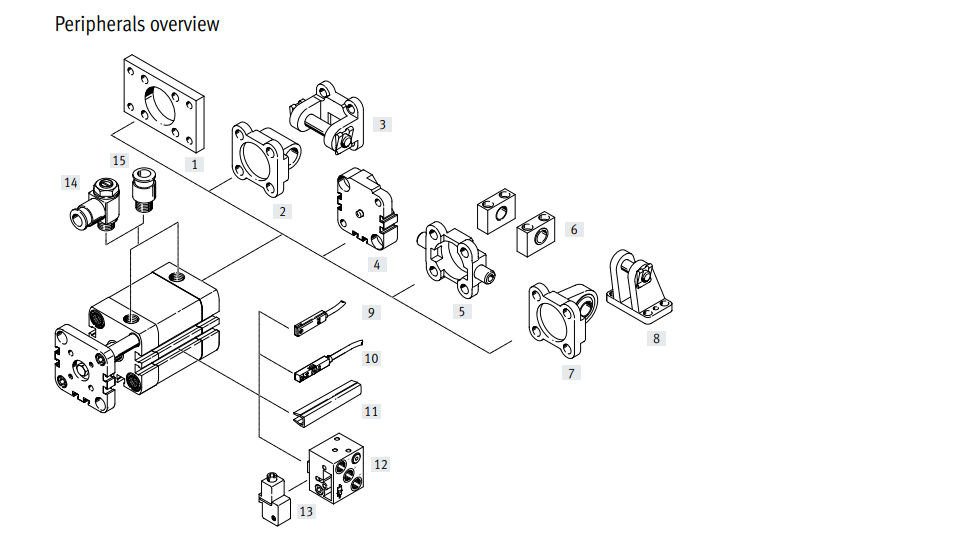 Peripherals overview

1
2
3
4
5
6
7
8
9
10
11
12
13
14
15