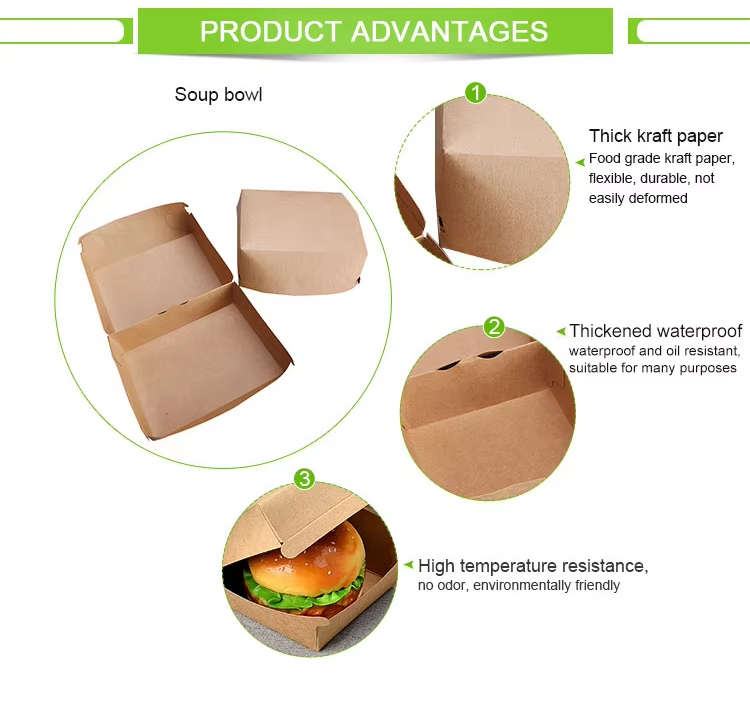 PRODUCT ADVANTAGES

Soup bowl

1

Thick kraft paper
Food grade kraft paper, flexible, durable, not easily deformed

2

Thickened waterproof
waterproof and oil resistant, suitable for many purposes

3

High temperature resistance,
no odor, environmentally friendly