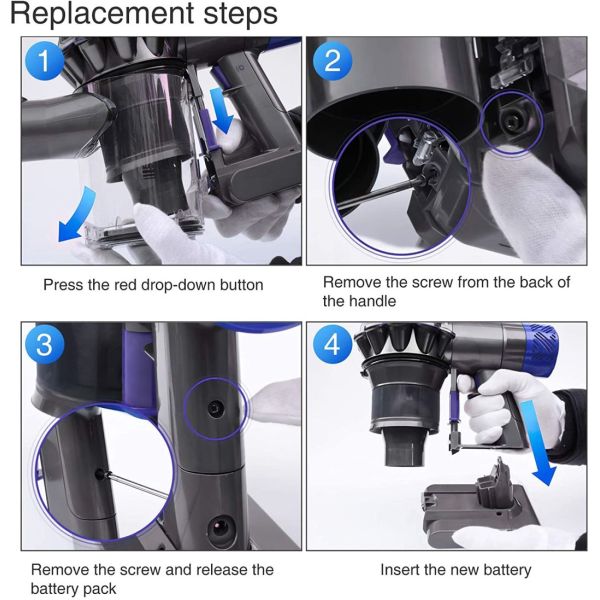 Replacement steps

1

Press the red drop-down button

2

Remove the screw from the back of the handle

3

Remove the screw and release the battery pack

4

Insert the new battery