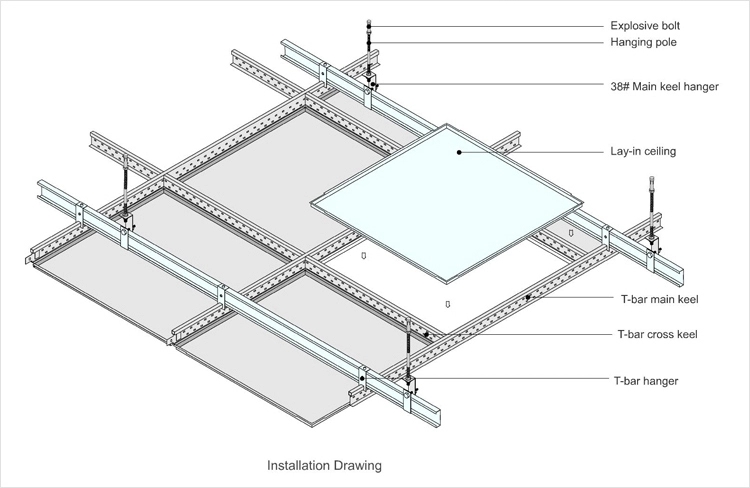 Explosive bolt
Hanging pole
38# Main keel hanger
Lay-in ceiling
T-bar main keel
T-bar cross keel
T-bar hanger
Installation Drawing