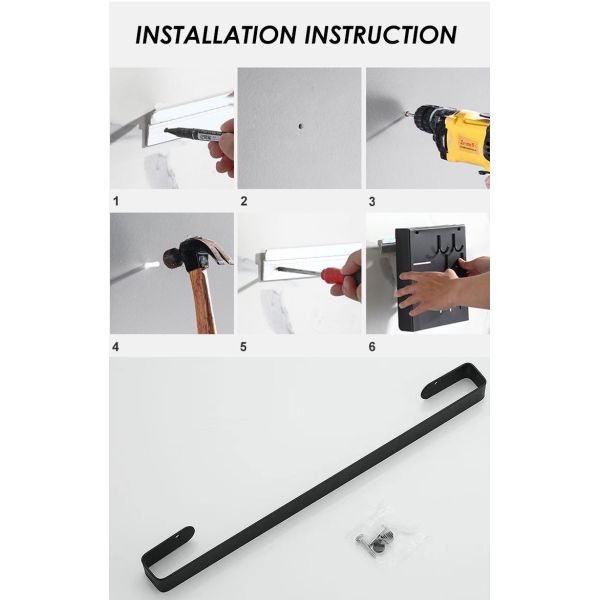 INSTALLATION INSTRUCTION

1

2

3

4

5

6