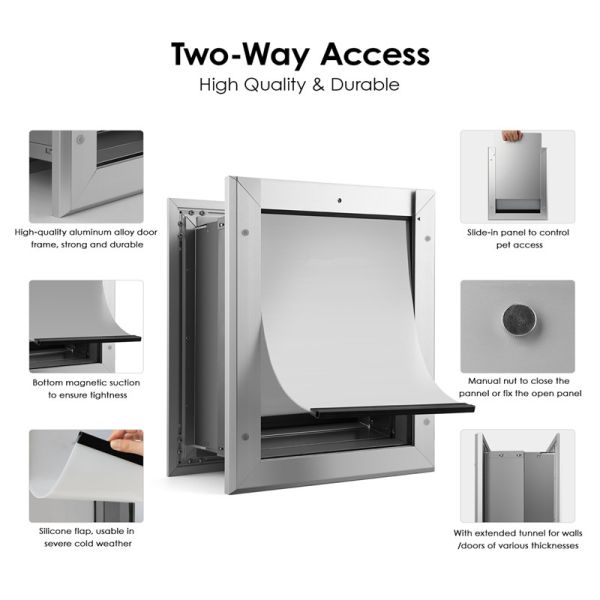 Two-Way Access
High Quality & Durable

High-quality aluminum alloy door frame, strong and durable

Bottom magnetic suction to ensure tightness

Silicone flap, usable in severe cold weather

Slide-in panel to control pet access

Manual nut to close the pannel or fix the open panel

With extended tunnel for walls /doors of various thicknesses