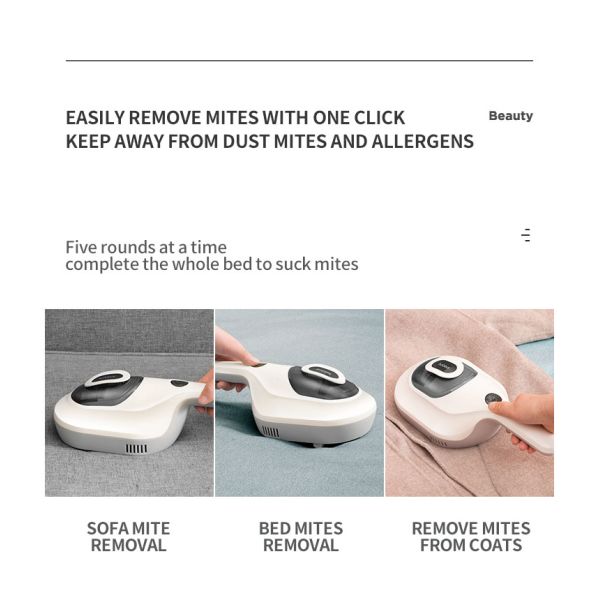 EASILY REMOVE MITES WITH ONE CLICK
KEEP AWAY FROM DUST MITES AND ALLERGENS

Beauty

Five rounds at a time
complete the whole bed to suck mites

SOFA MITE REMOVAL

BED MITES REMOVAL

REMOVE MITES FROM COATS