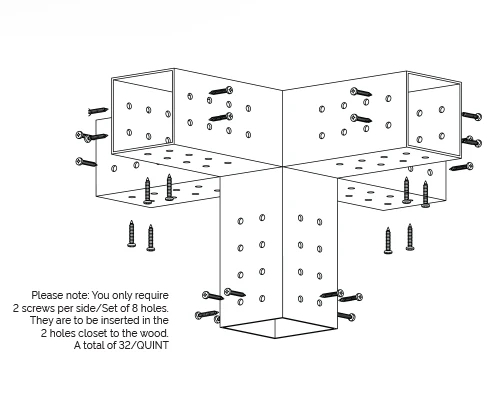 Please note: You only require 2 screws per side/Set of 8 holes. They are to be inserted in the 2 holes closet to the wood. A total of 32/QUINT