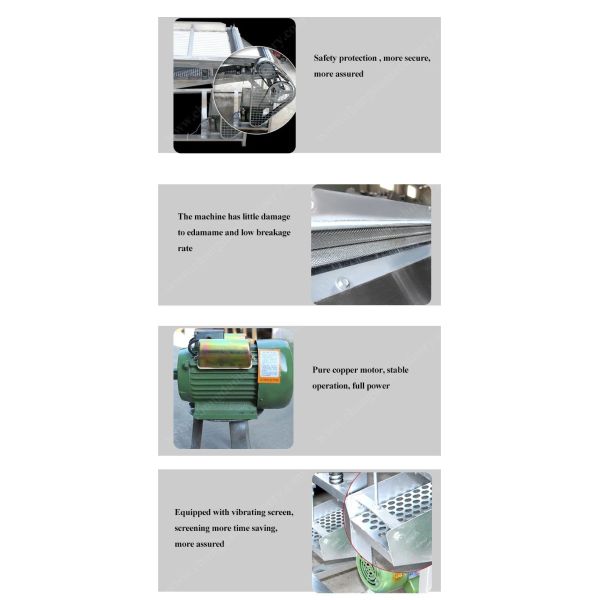 Safety protection , more secure, more assured

The machine has little damage to edamame and low breakage rate

Pure copper motor, stable operation, full power

Equipped with vibrating screen, screening more time saving, more assured